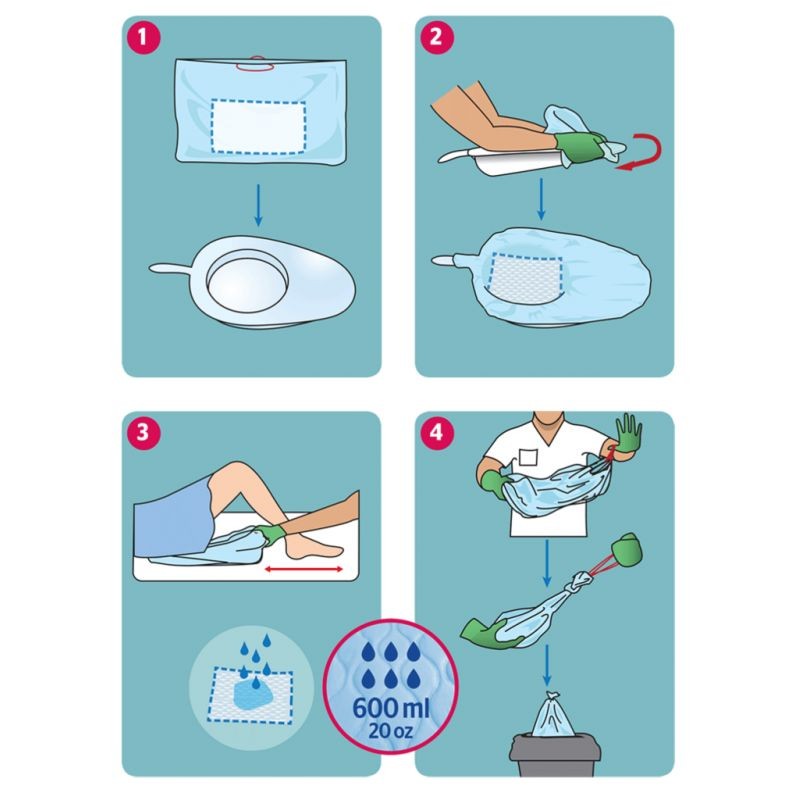 1

2

3

4

600 ml
20 oz