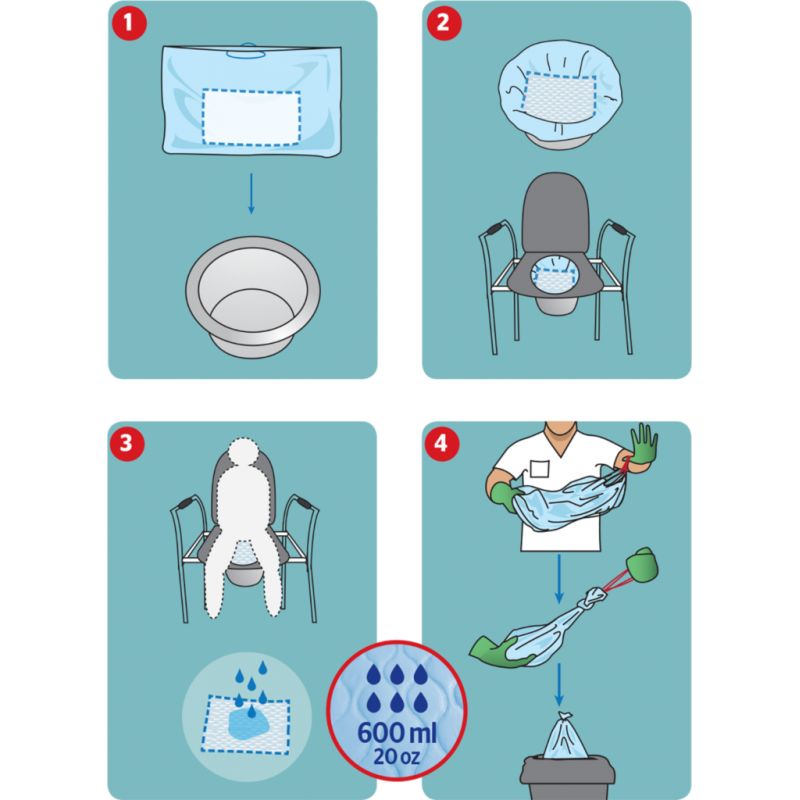 1

2

3

4

600 ml
20 oz